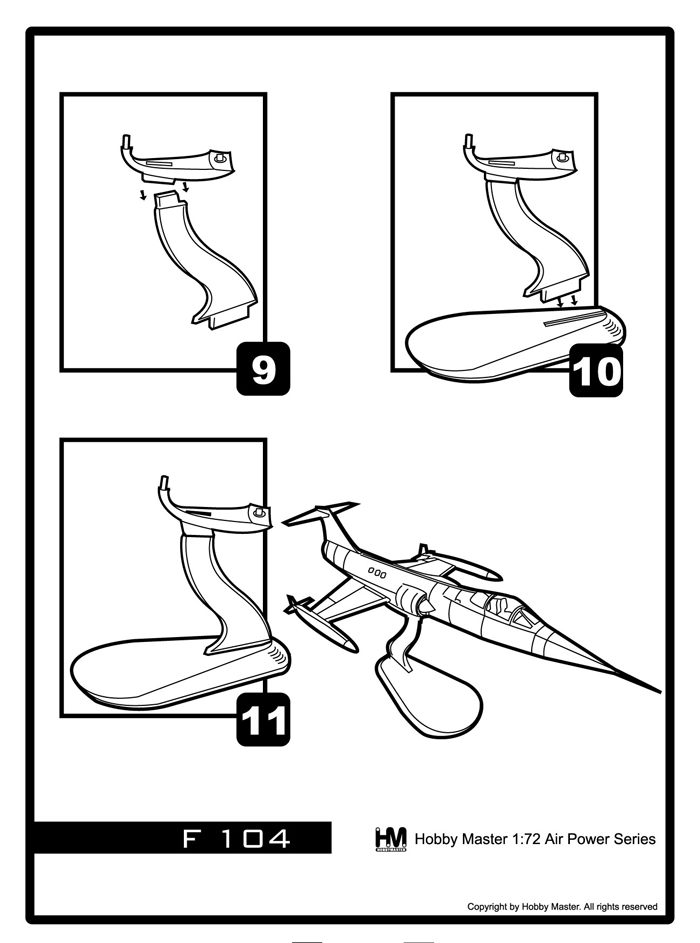 9

10

11

F 104

HM Hobby Master 1:72 Air Power Series

Copyright by Hobby Master. All rights reserved