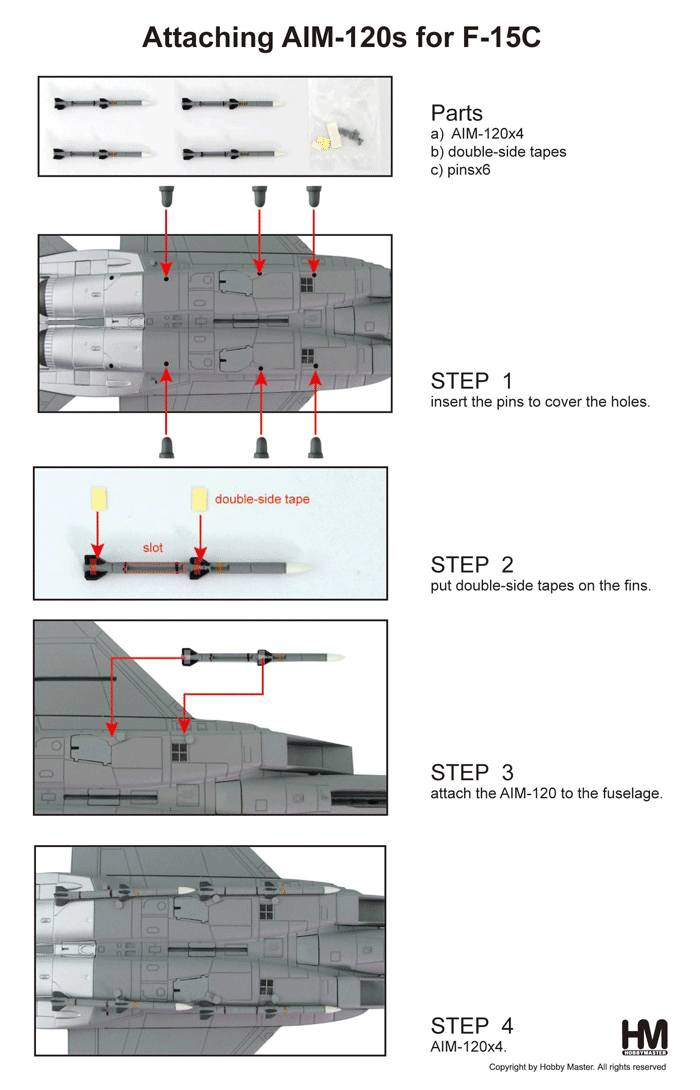 Attaching AIM-120s for F-15C

Parts
a) AIM-120x4
b) double-side tapes
c) pinsx6

STEP 1
insert the pins to cover the holes.

double-side tape

slot

STEP 2
put double-side tapes on the fins.

STEP 3
attach the AIM-120 to the fuselage.

STEP 4
AIM-120x4.

HM
HOBBYMASTER

Copyright by Hobby Master. All rights reserved