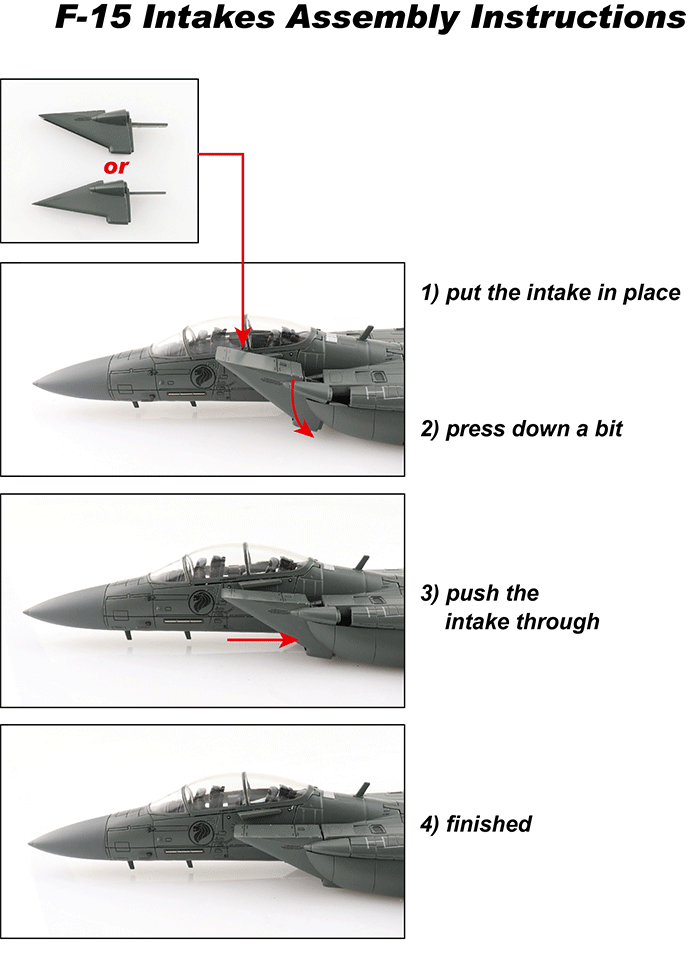 F-15 Intakes Assembly Instructions

or

1) put the intake in place

2) press down a bit

3) push the intake through

4) finished