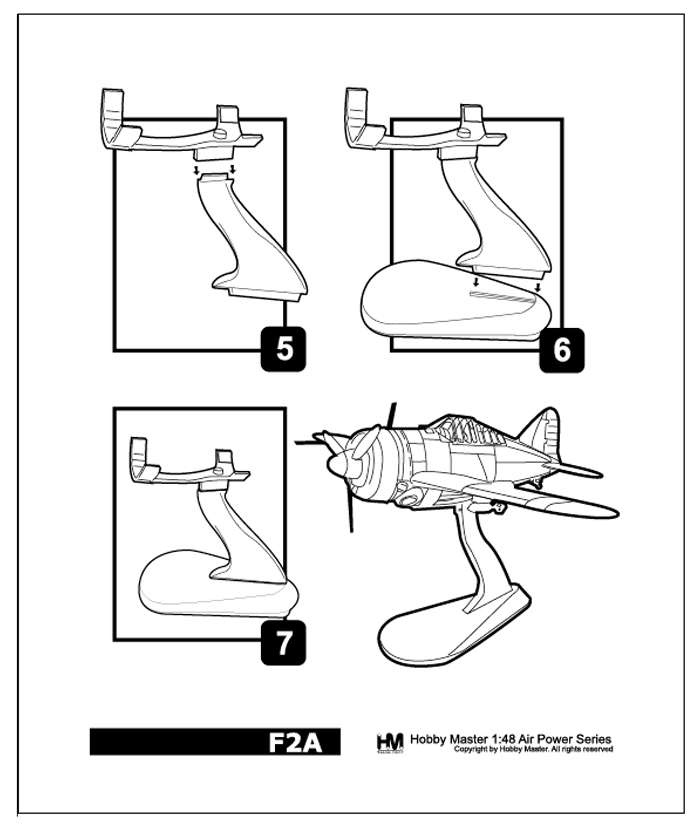 5

6

7

F2A

HM Hobby Master 1:48 Air Power Series
Copyright by Hobby Master. All rights reserved