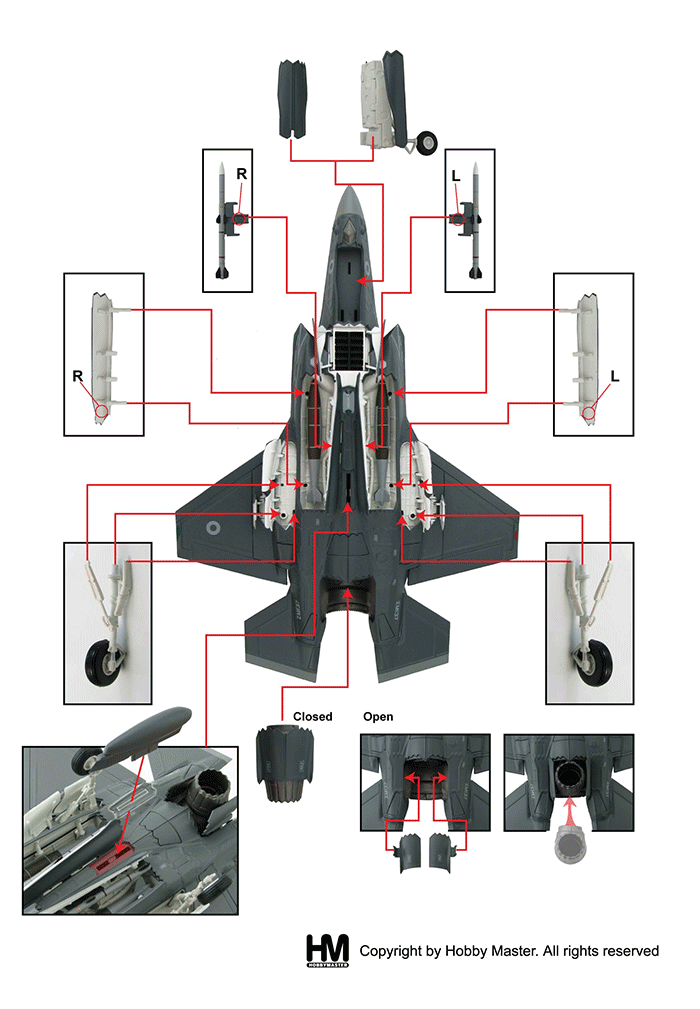 R

L

R

L

Closed

Open

HM
HOBBYMASTER

Copyright by Hobby Master. All rights reserved