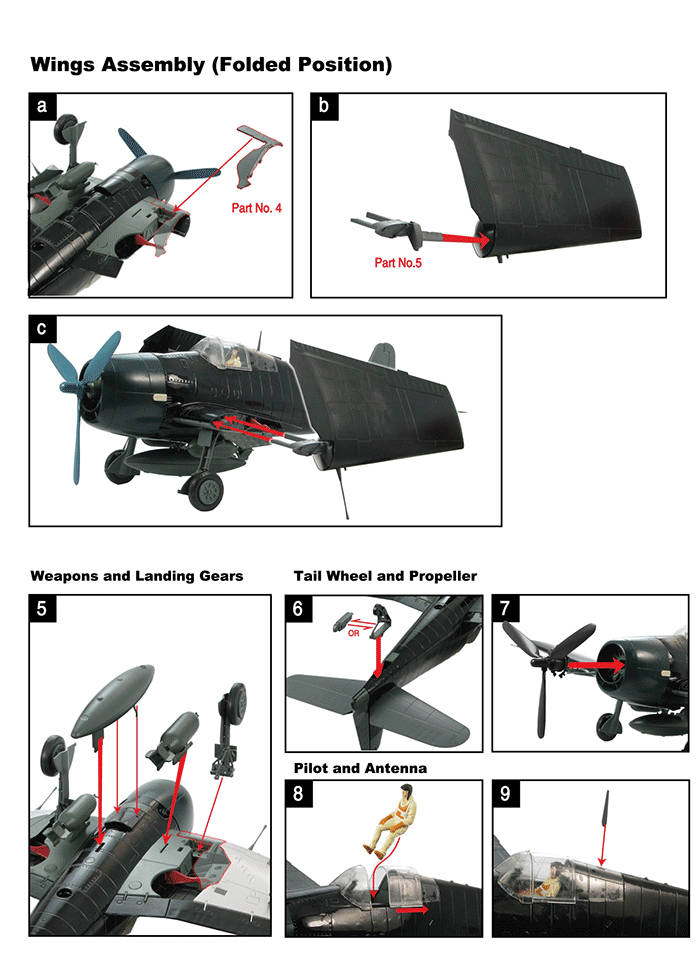 Wings Assembly (Folded Position)

a

Part No. 4

b

Part No.5

c

Weapons and Landing Gears

5

Tail Wheel and Propeller

6

OR

7

Pilot and Antenna

8

9