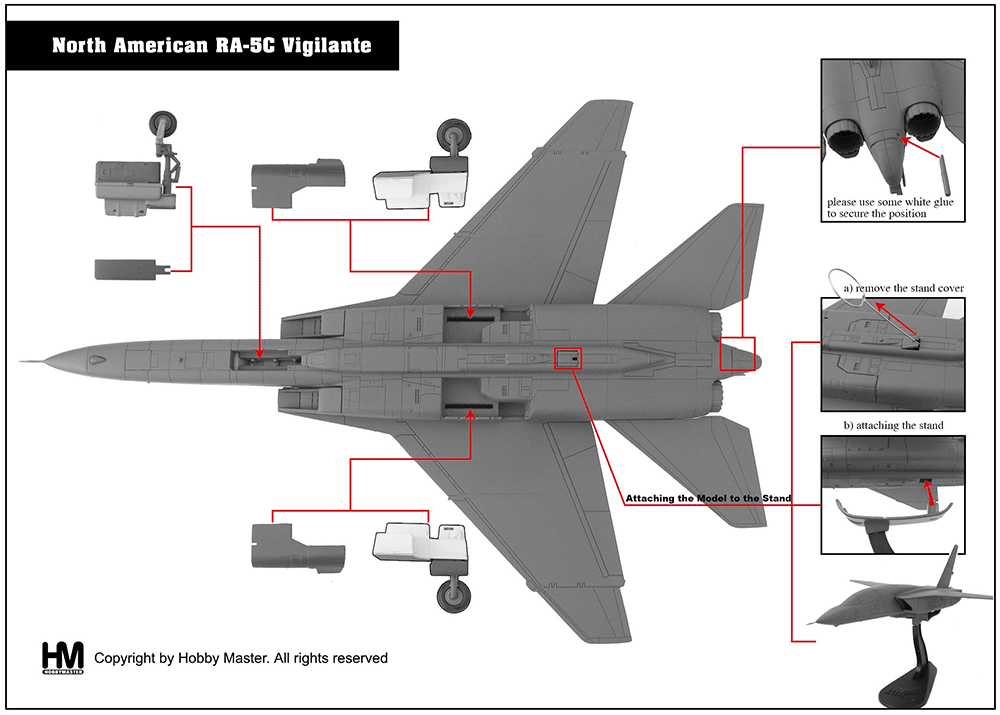 North American RA-5C Vigilante

please use some white glue to secure the position

a) remove the stand cover

b) attaching the stand

Attaching the Model to the Stand

HM HOBBYMASTER

Copyright by Hobby Master. All rights reserved